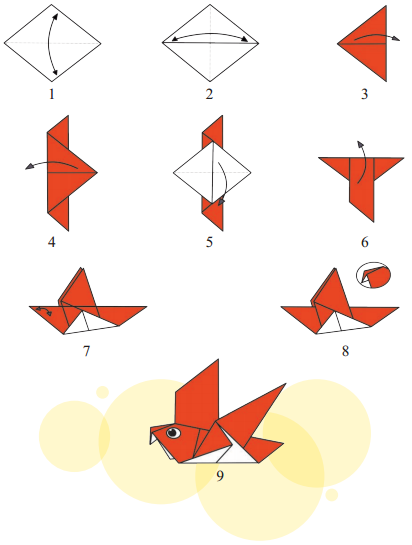 1

2

3

4

5

6

7

8

9