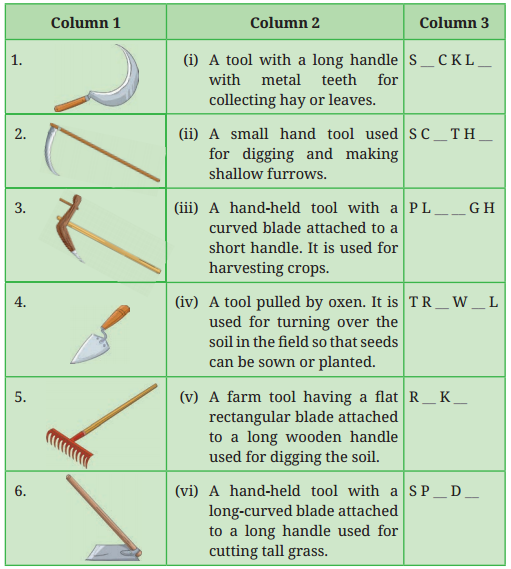 | Column 1 | Column 2 | Column 3 |
|---|---|---|
| 1. | (i) A tool with a long handle with metal teeth for collecting hay or leaves. | S __ C K L __ |
| 2. | (ii) A small hand tool used for digging and making shallow furrows. | S C __ T H __ |
| 3. | (iii) A hand-held tool with a curved blade attached to a short handle. It is used for harvesting crops. | P L __ __ G H |
| 4. | (iv) A tool pulled by oxen. It is used for turning over the soil in the field so that seeds can be sown or planted. | T R __ W __ L |
| 5. | (v) A farm tool having a flat rectangular blade attached to a long wooden handle used for digging the soil. | R __ K __ |
| 6. | (vi) A hand-held tool with a long-curved blade attached to a long handle used for cutting tall grass. | S P __ D __ |